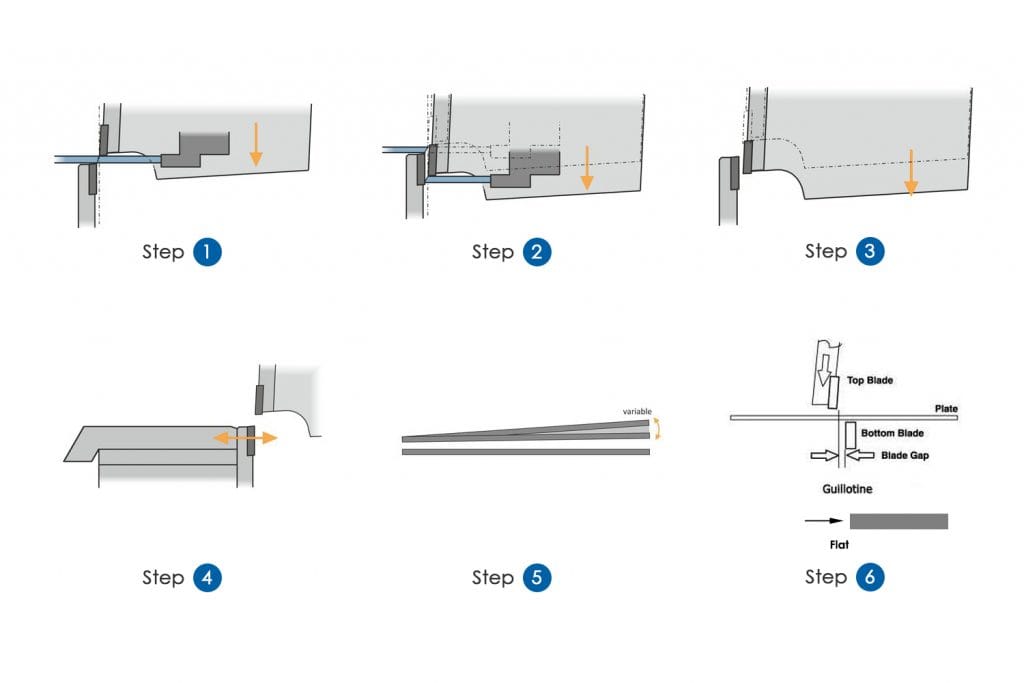 Step 1

Step 2

Step 3

Step 4

variable

Step 5

Top Blade

Plate

Bottom Blade

Blade Gap

Guillotine

Flat

Step 6